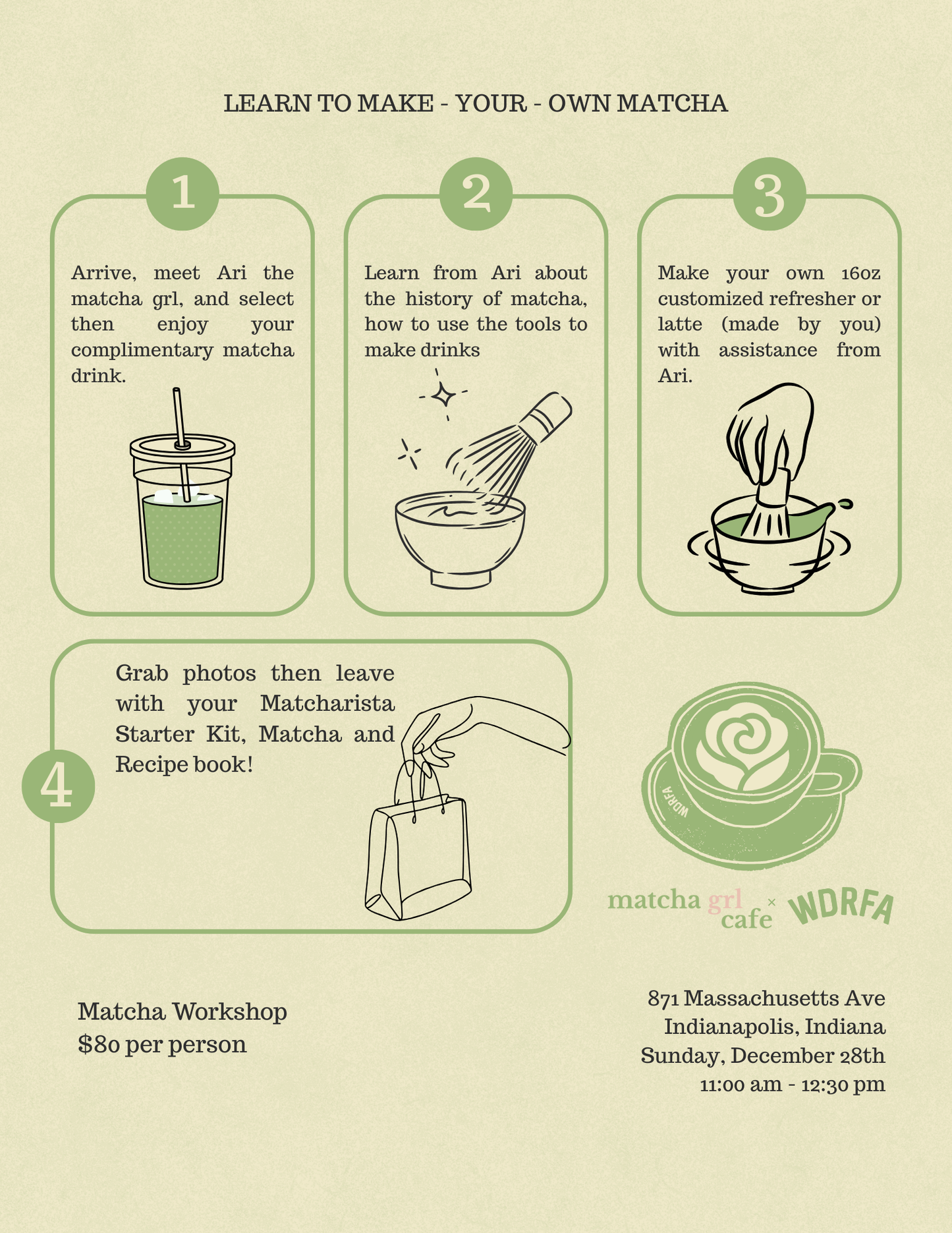 LEARN TO MAKE - YOUR - OWN MATCHA

1

Arrive, meet Ari the matcha grl, and select then enjoy your complimentary matcha drink.

2

Learn from Ari about the history of matcha, how to use the tools to make drinks

3

Make your own 16oz customized refresher or latte (made by you) with assistance from Ari.

4

Grab photos then leave with your Matcharista Starter Kit, Matcha and Recipe book!

WDRFA

matcha grl cafe × WDRFA

Matcha Workshop
$80 per person

871 Massachusetts Ave
Indianapolis, Indiana
Sunday, December 28th
11:00 am - 12:30 pm